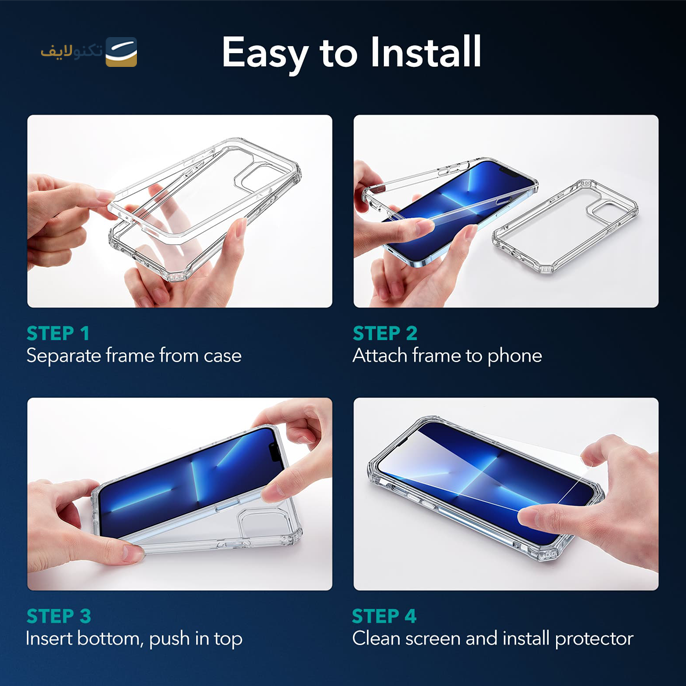 تکنولایف

Easy to Install

STEP 1
Separate frame from case

STEP 2
Attach frame to phone

STEP 3
Insert bottom, push in top

STEP 4
Clean screen and install protector