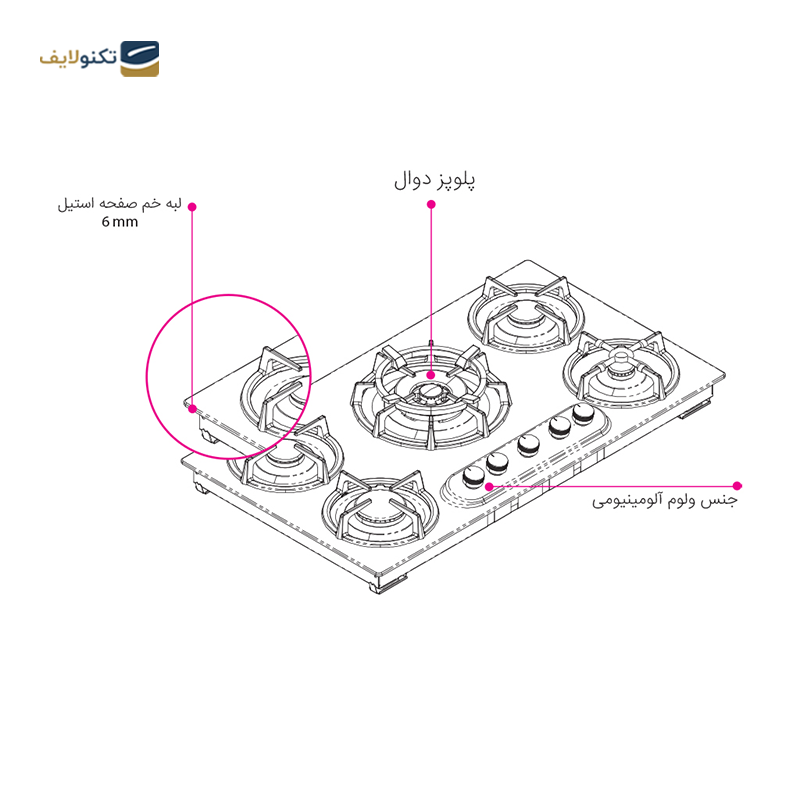 تکنولایف

پلوپز دوال

لبه خم صفحه استیل
6 mm

جنس ولوم آلومینیومی