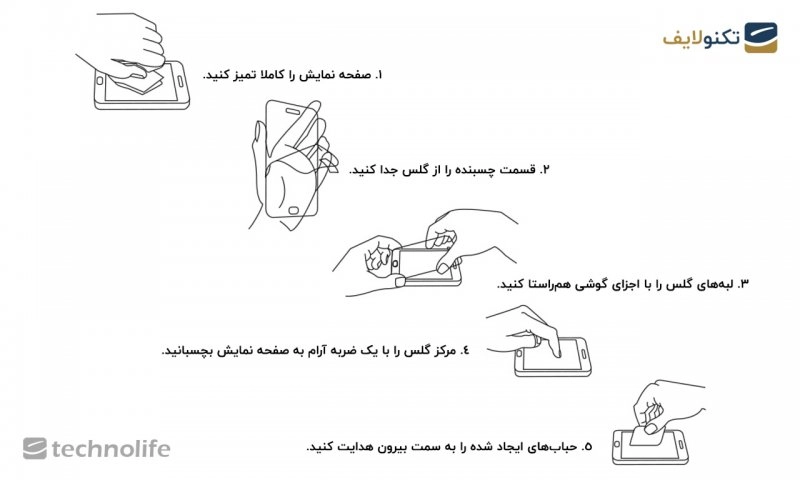 تکنولایف

۱. صفحه نمایش را کاملا تمیز کنید.

۲. قسمت چسبنده را از گلس جدا کنید.

۳. لبه‌های گلس را با اجزای گوشی هم‌راستا کنید.

۴. مرکز گلس را با یک ضربه آرام به صفحه نمایش بچسبانید.

۵. حباب‌های ایجاد شده را به سمت بیرون هدایت کنید.

technolife